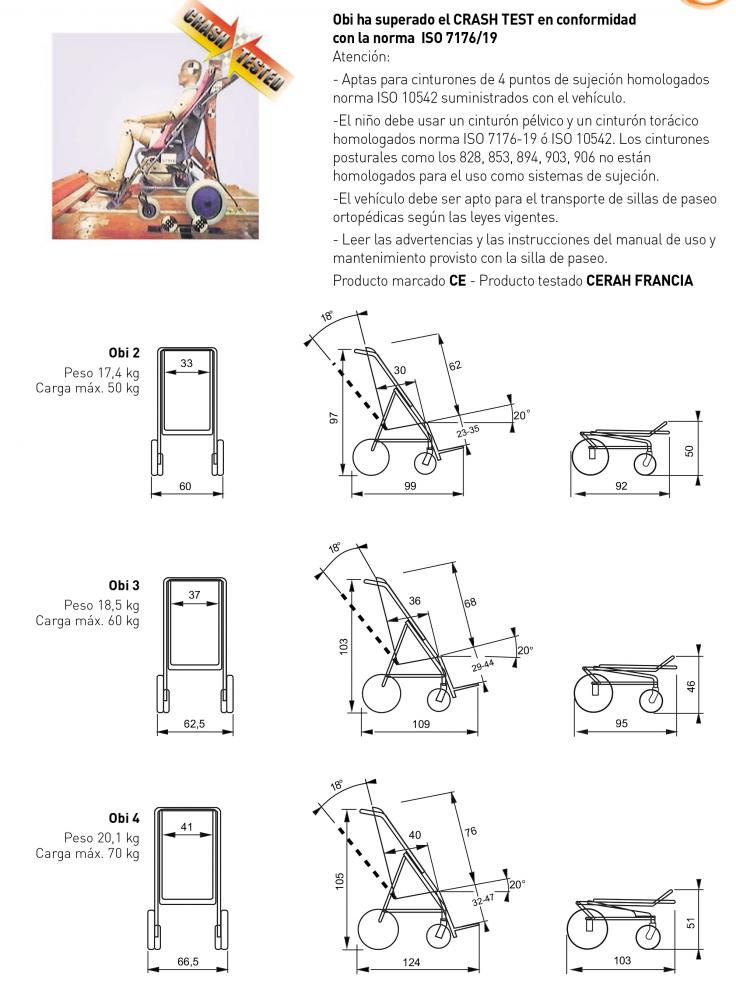 CRASH TESTED

Obi ha superado el CRASH TEST en conformidad con la norma ISO 7176/19

Atención:

- Aptas para cinturones de 4 puntos de sujeción homologados norma ISO 10542 suministrados con el vehículo.

-El niño debe usar un cinturón pélvico y un cinturón torácico homologados norma ISO 7176-19 ó ISO 10542. Los cinturones posturales como los 828, 853, 894, 903, 906 no están homologados para el uso como sistemas de sujeción.

-El vehículo debe ser apto para el transporte de sillas de paseo ortopédicas según las leyes vigentes.

- Leer las advertencias y las instrucciones del manual de uso y mantenimiento provisto con la silla de paseo.

Producto marcado CE - Producto testado CERAH FRANCIA

Obi 2
Peso 17,4 kg
Carga máx. 50 kg

33
60
18°
30
62
97
23-35
20°
99
50
92

Obi 3
Peso 18,5 kg
Carga máx. 60 kg

37
62,5
18°
36
68
103
29-44
20°
109
46
95

Obi 4
Peso 20,1 kg
Carga máx. 70 kg

41
66,5
18°
40
76
105
32-47
20°
124
51
103