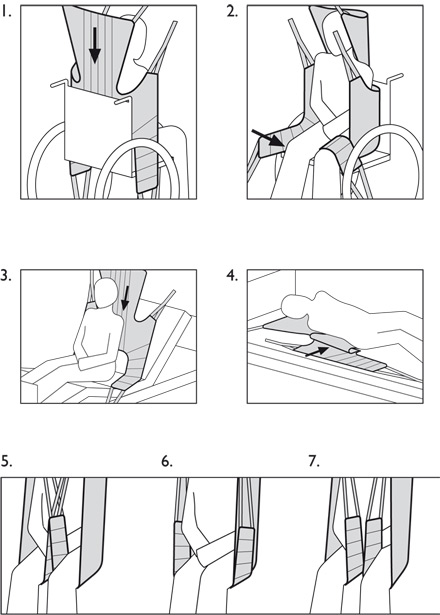 1.

2.

3.

4.

5.

6.

7.